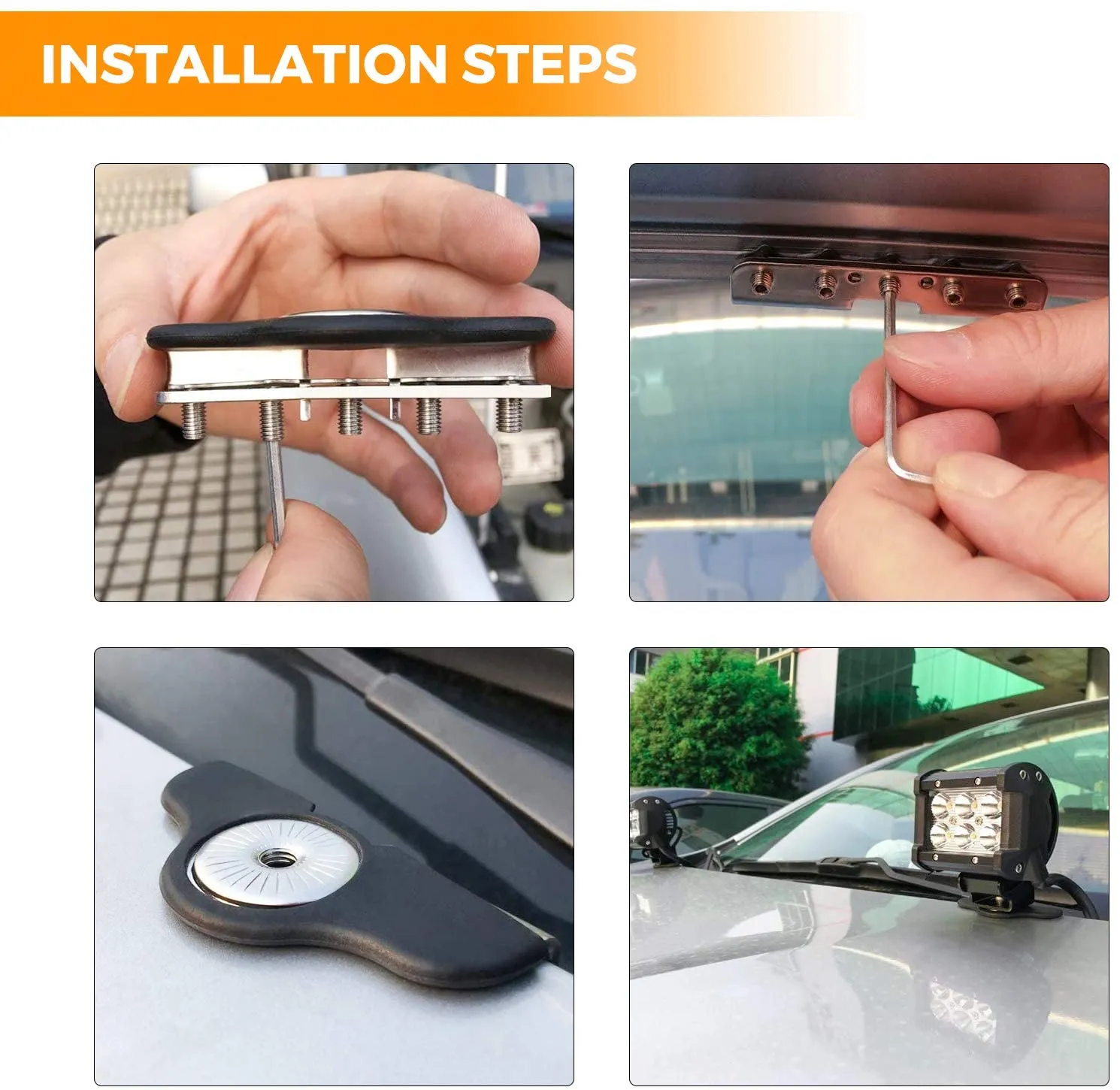 INSTALLATION STEPS