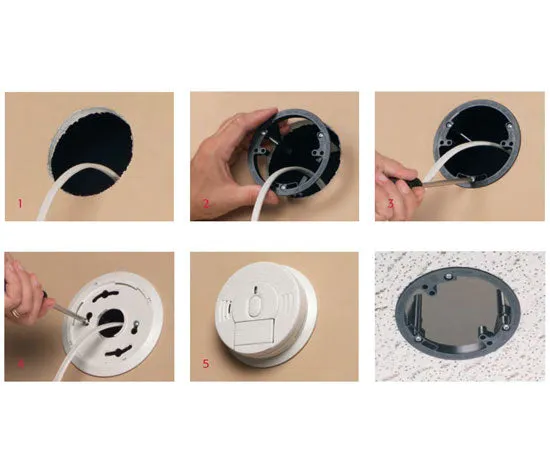 1

2

3

4

5